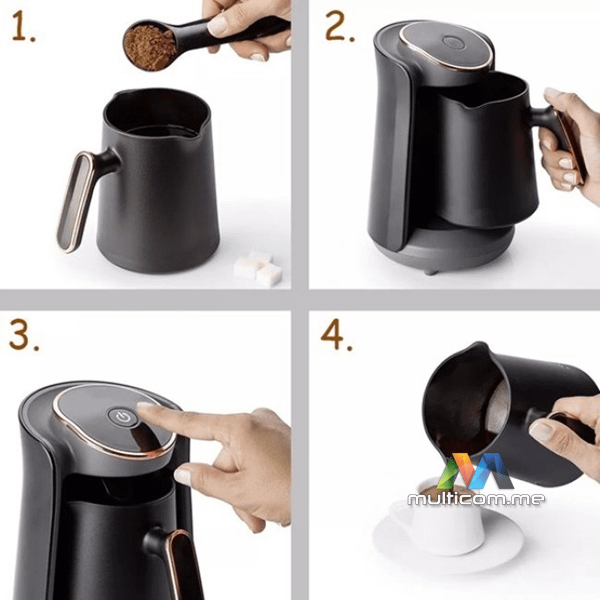 1.

2.

3.

4.

multicom.me