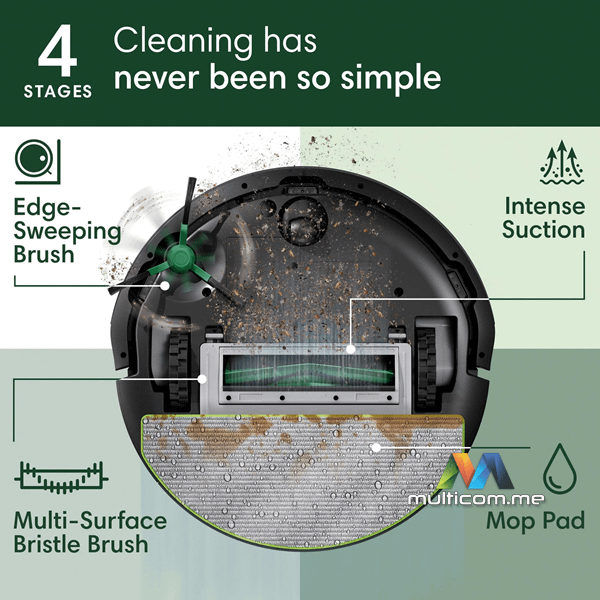 4 STAGES

Cleaning has never been so simple

Edge-Sweeping Brush

Intense Suction

Multi-Surface Bristle Brush

multicom.me

Mop Pad