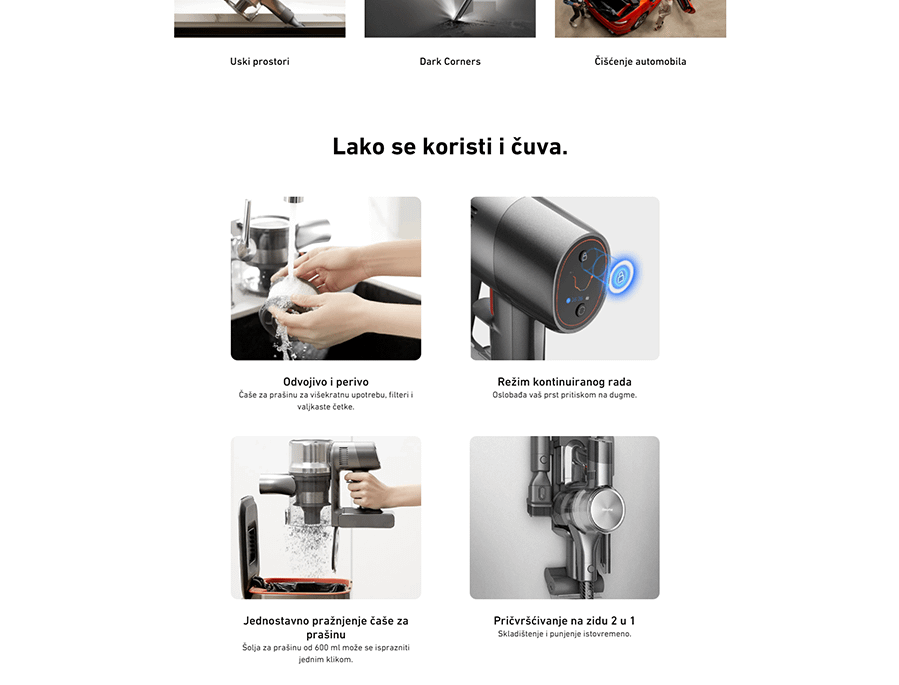 Uski prostori

Dark Corners

Čišćenje automobila

Lako se koristi i čuva.

Odvojivo i perivo
Čaše za prašinu za višekratnu upotrebu, filteri i valjkaste četke.

Režim kontinuiranog rada
Oslobađa vaš prst pritiskom na dugme.

Jednostavno pražnjenje čaše za prašinu
Šolja za prašinu od 600 ml može se isprazniti jednim klikom.

Pričvršćivanje na zidu 2 u 1
Skladištenje i punjenje istovremeno.