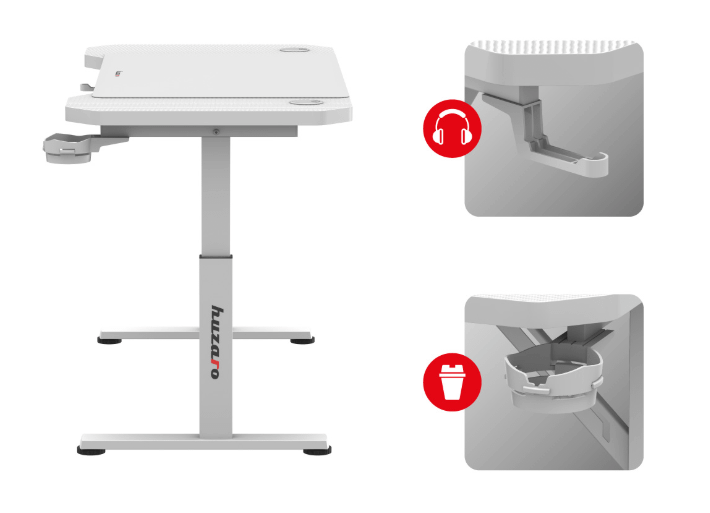 huzaro