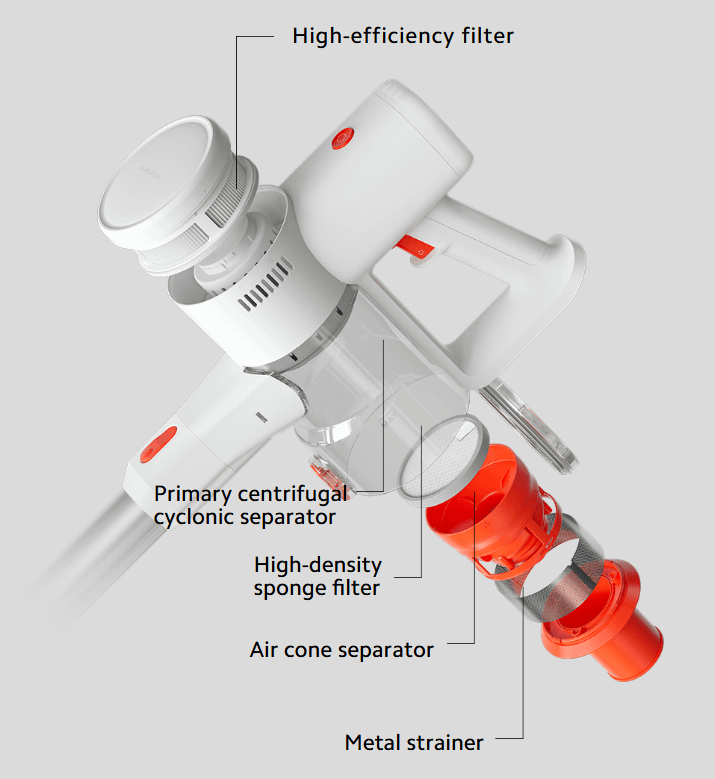 High-efficiency filter

Primary centrifugal cyclonic separator

High-density sponge filter

Air cone separator

Metal strainer