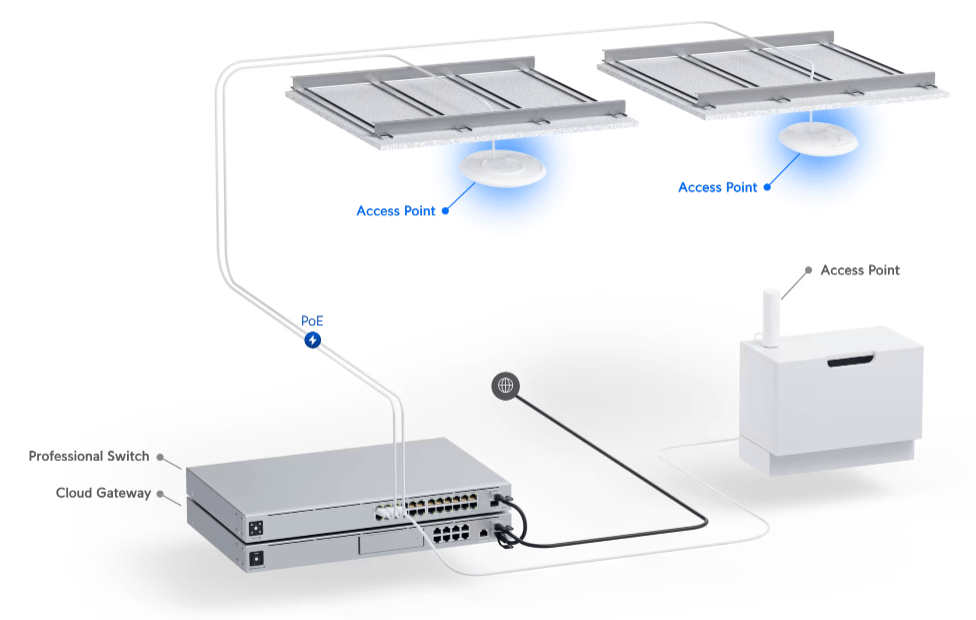 Access Point

Access Point

Access Point

PoE

Professional Switch

Cloud Gateway