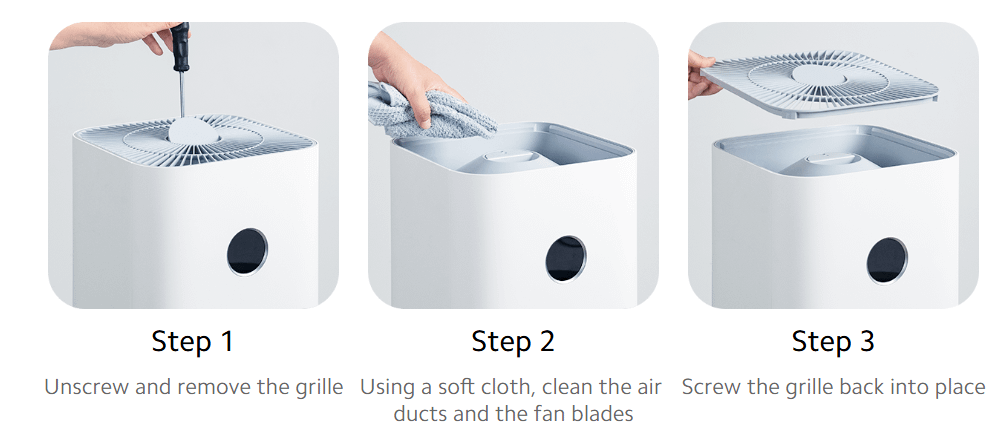 Step 1

Unscrew and remove the grille

Step 2

Using a soft cloth, clean the air ducts and the fan blades

Step 3

Screw the grille back into place