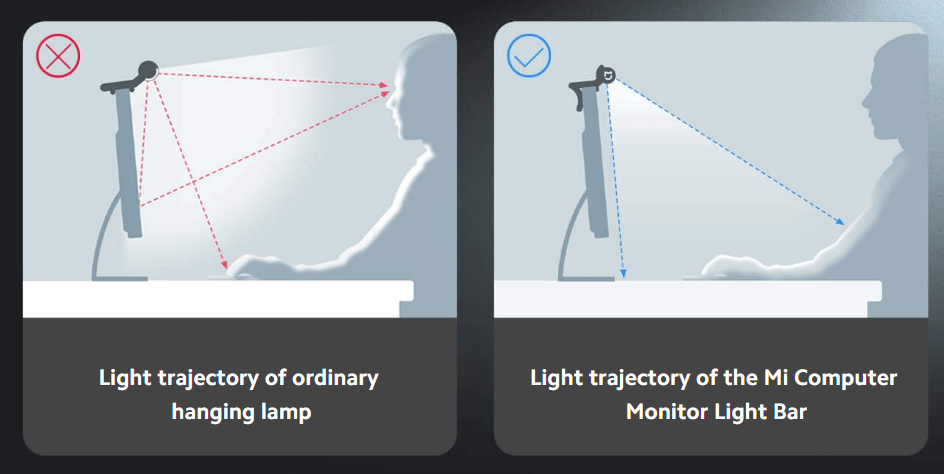 Light trajectory of ordinary hanging lamp

Light trajectory of the Mi Computer Monitor Light Bar