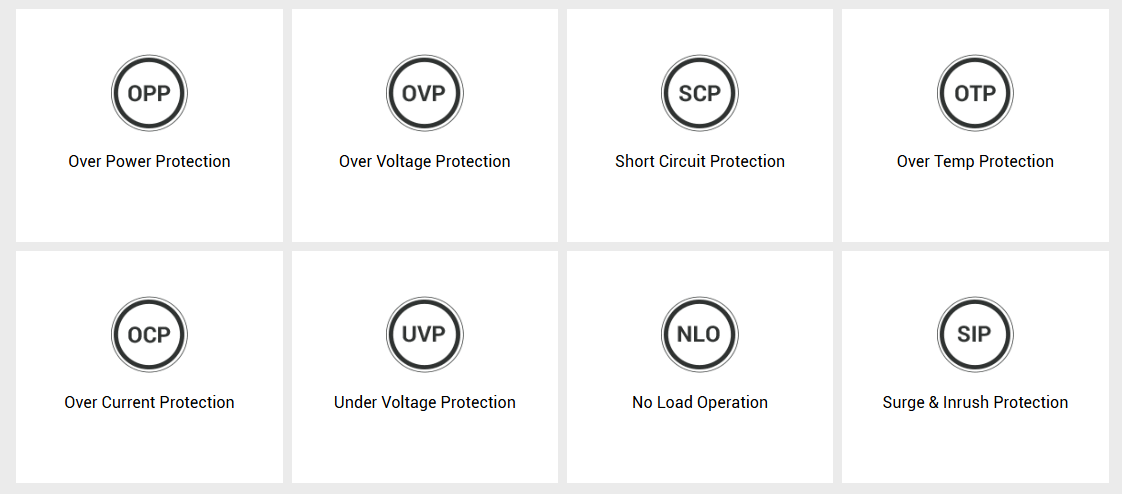 OPP

Over Power Protection

OVP

Over Voltage Protection

SCP

Short Circuit Protection

OTP

Over Temp Protection

OCP

Over Current Protection

UVP

Under Voltage Protection

NLO

No Load Operation

SIP

Surge & Inrush Protection