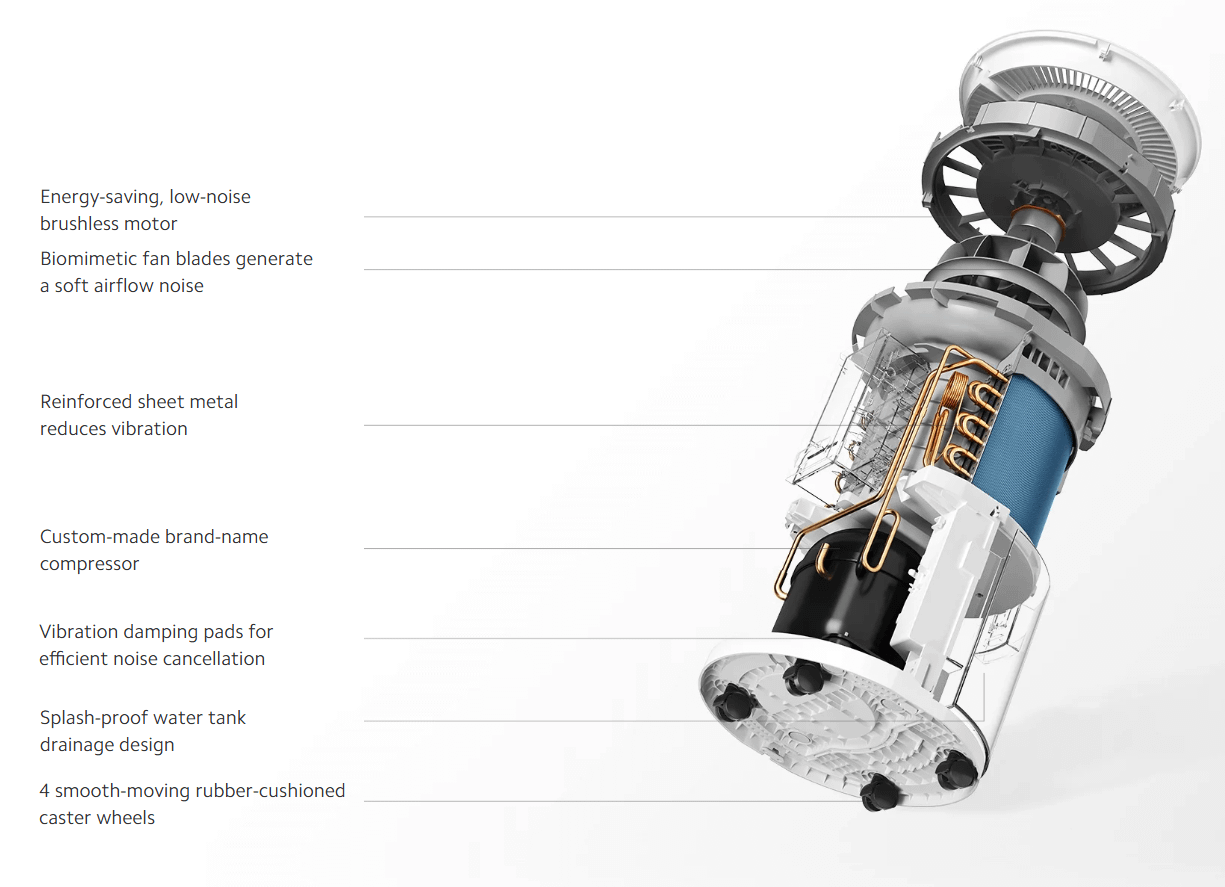 Energy-saving, low-noise brushless motor

Biomimetic fan blades generate a soft airflow noise

Reinforced sheet metal reduces vibration

Custom-made brand-name compressor

Vibration damping pads for efficient noise cancellation

Splash-proof water tank drainage design

4 smooth-moving rubber-cushioned caster wheels