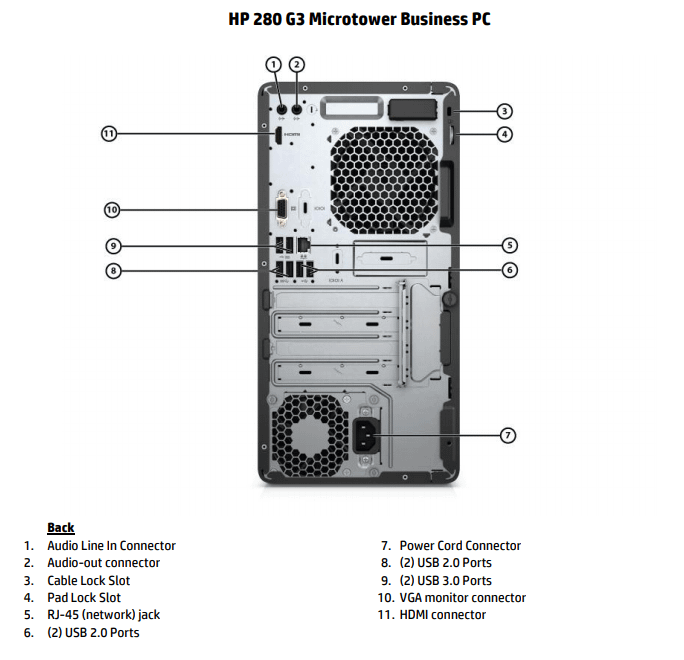 HP 280 G3 Microtower Business PC

1
2
3
4
11
10
9
5
8
6
7

Back
1. Audio Line In Connector
2. Audio-out connector
3. Cable Lock Slot
4. Pad Lock Slot
5. RJ-45 (network) jack
6. (2) USB 2.0 Ports

7. Power Cord Connector
8. (2) USB 2.0 Ports
9. (2) USB 3.0 Ports
10. VGA monitor connector
11. HDMI connector