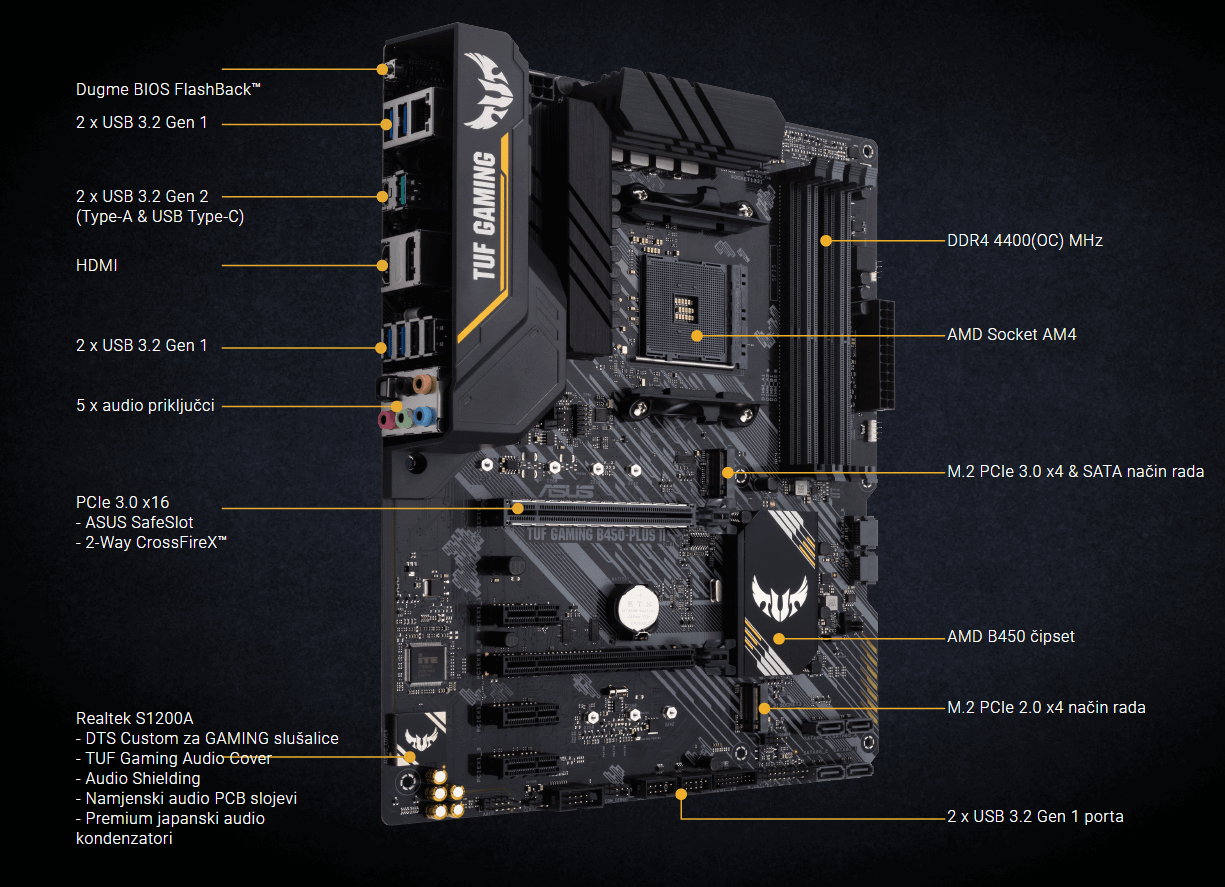 Dugme BIOS FlashBack™

2 x USB 3.2 Gen 1

2 x USB 3.2 Gen 2
(Type-A & USB Type-C)

HDMI

2 x USB 3.2 Gen 1

5 x audio priključci

PCIe 3.0 x16
- ASUS SafeSlot
- 2-Way CrossFireX™

Realtek S1200A
- DTS Custom za GAMING slušalice
- TUF Gaming Audio Cover
- Audio Shielding
- Namjenski audio PCB slojevi
- Premium japanski audio kondenzatori

TUF GAMING

ASUS

TUF GAMING B450-PLUS II

DDR4 4400(OC) MHz

AMD Socket AM4

M.2 PCIe 3.0 x4 & SATA način rada

AMD B450 čipset

M.2 PCIe 2.0 x4 način rada

2 x USB 3.2 Gen 1 porta