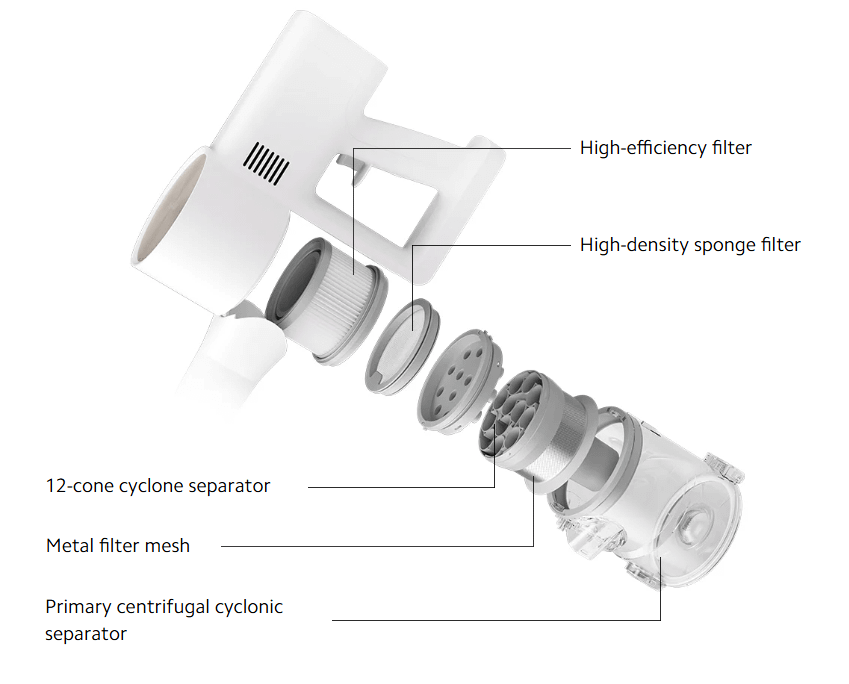 High-efficiency filter

High-density sponge filter

12-cone cyclone separator

Metal filter mesh

Primary centrifugal cyclonic separator