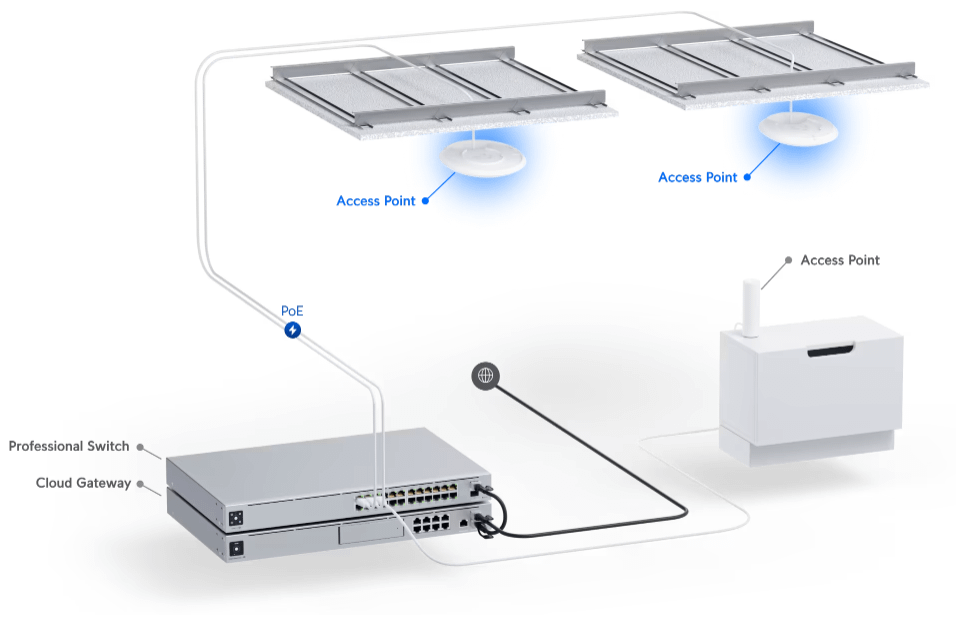 Access Point

Access Point

Access Point

PoE

Professional Switch

Cloud Gateway