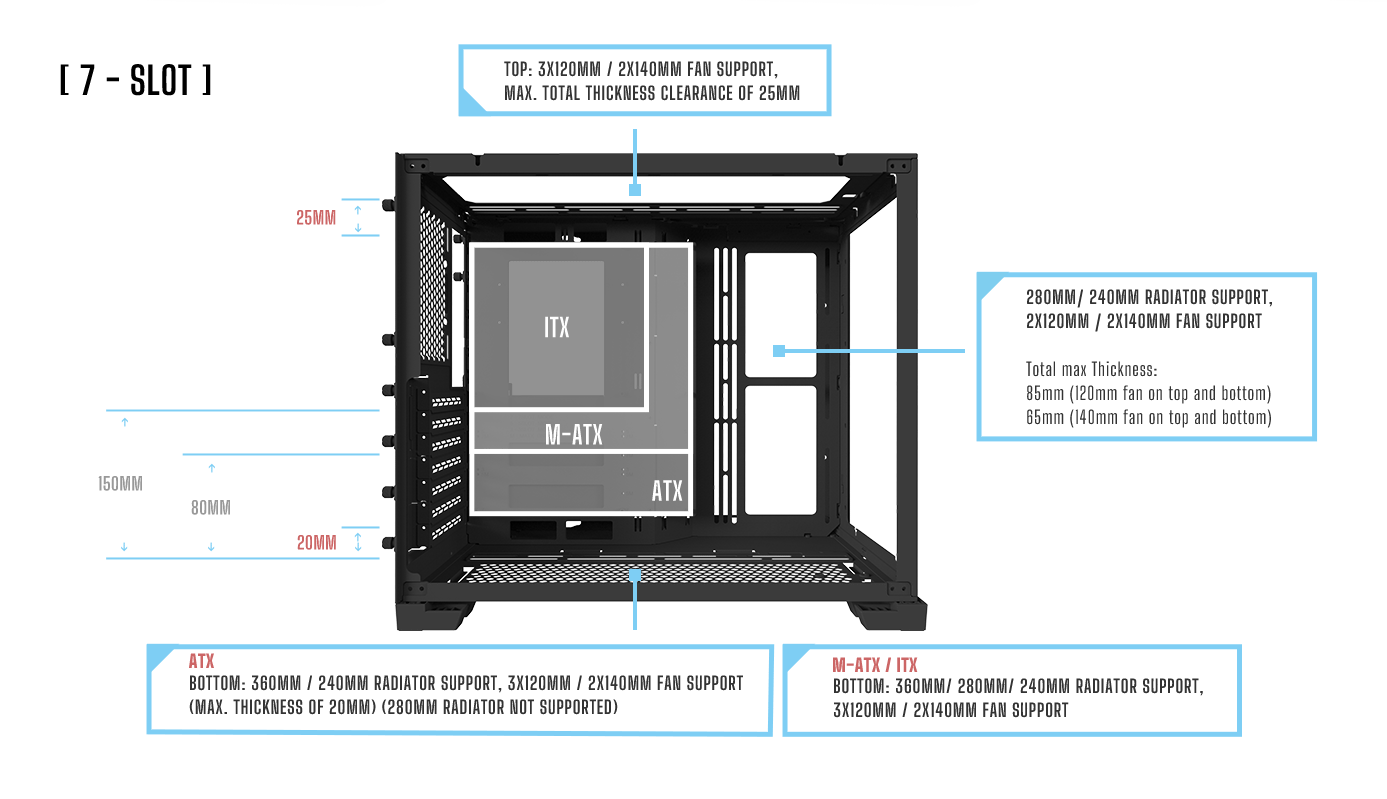 [ 7 - SLOT ]

TOP: 3X120MM / 2X140MM FAN SUPPORT, MAX. TOTAL THICKNESS CLEARANCE OF 25MM

25MM

ITX

M-ATX

ATX

150MM

80MM

20MM

280MM/ 240MM RADIATOR SUPPORT, 2X120MM / 2X140MM FAN SUPPORT

Total max Thickness:
85mm (120mm fan on top and bottom)
65mm (140mm fan on top and bottom)

ATX
BOTTOM: 360MM / 240MM RADIATOR SUPPORT, 3X120MM / 2X140MM FAN SUPPORT (MAX. THICKNESS OF 20MM) (280MM RADIATOR NOT SUPPORTED)

M-ATX / ITX
BOTTOM: 360MM/ 280MM/ 240MM RADIATOR SUPPORT, 3X120MM / 2X140MM FAN SUPPORT