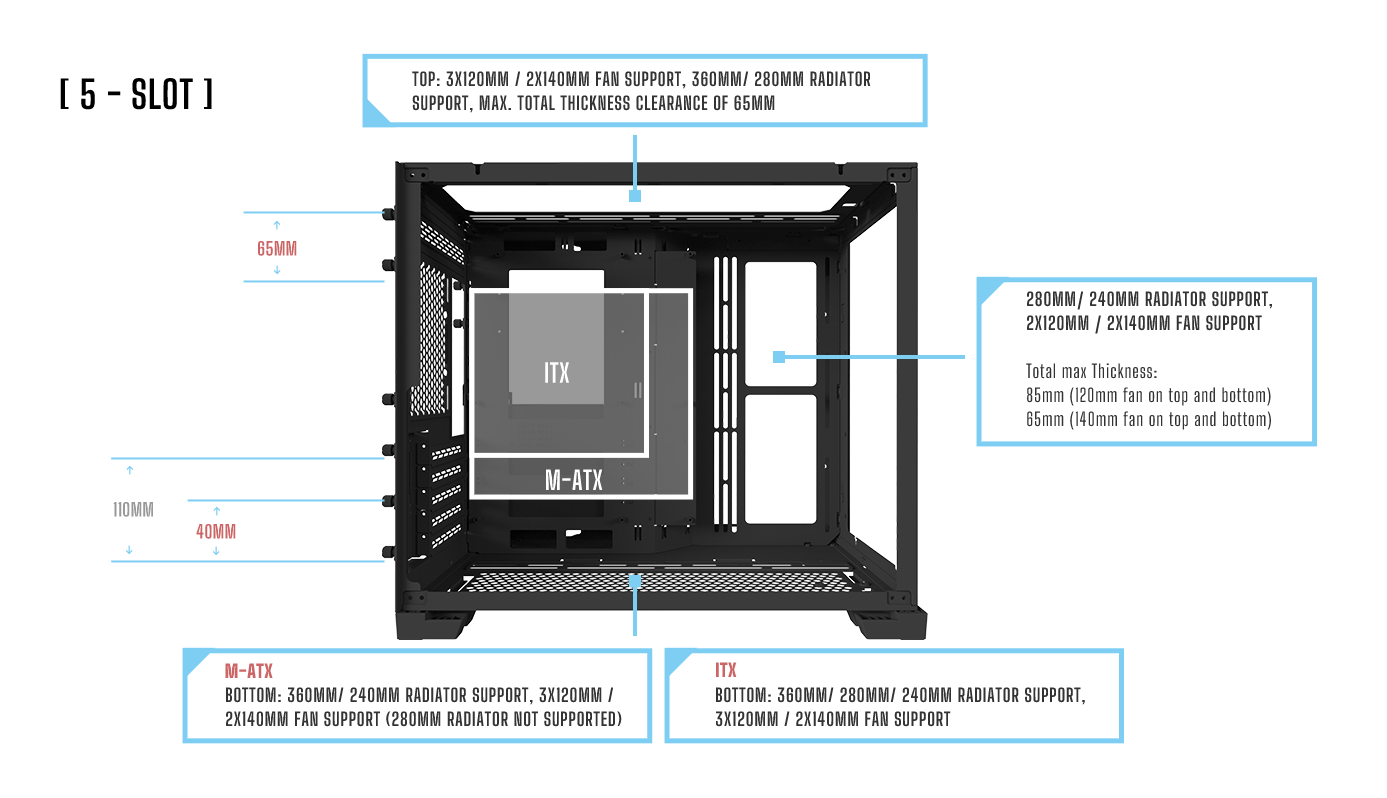 [ 5 - SLOT ]

TOP: 3X120MM / 2X140MM FAN SUPPORT, 360MM/ 280MM RADIATOR SUPPORT, MAX. TOTAL THICKNESS CLEARANCE OF 65MM

65MM

ITX

M-ATX

280MM/ 240MM RADIATOR SUPPORT, 2X120MM / 2X140MM FAN SUPPORT

Total max Thickness:
85mm (120mm fan on top and bottom)
65mm (140mm fan on top and bottom)

110MM

40MM

M-ATX
BOTTOM: 360MM/ 240MM RADIATOR SUPPORT, 3X120MM / 2X140MM FAN SUPPORT (280MM RADIATOR NOT SUPPORTED)

ITX
BOTTOM: 360MM/ 280MM/ 240MM RADIATOR SUPPORT, 3X120MM / 2X140MM FAN SUPPORT