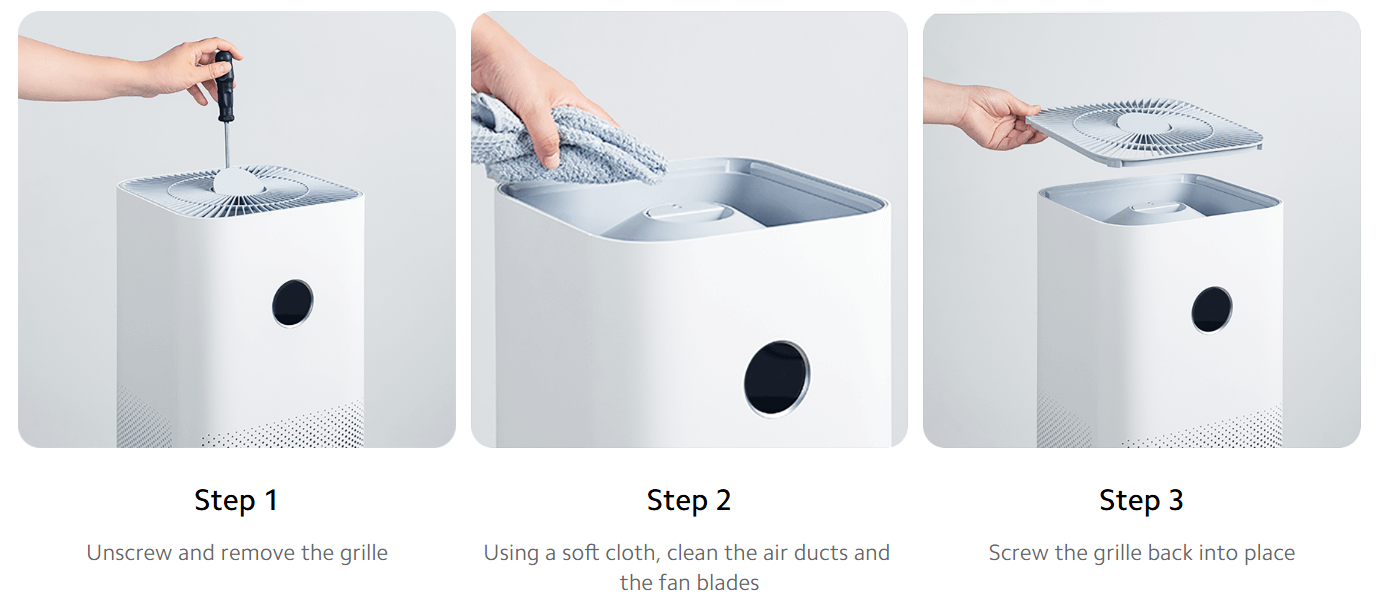 Step 1

Unscrew and remove the grille

Step 2

Using a soft cloth, clean the air ducts and the fan blades

Step 3

Screw the grille back into place