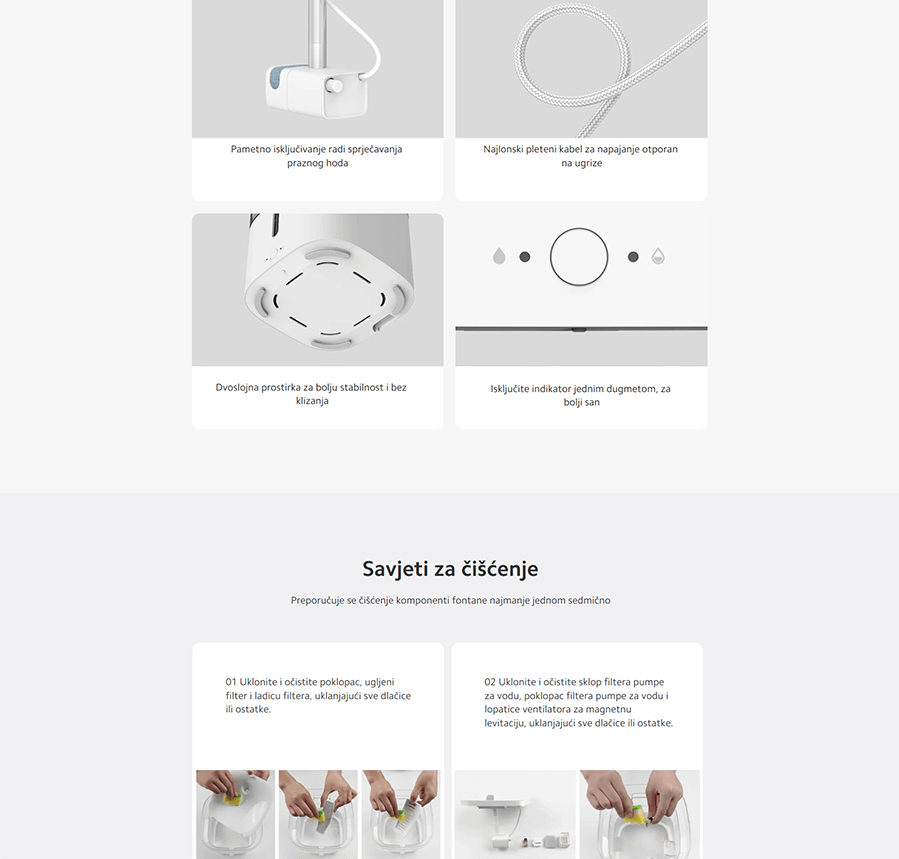 Pametno isključivanje radi sprječavanja praznog hoda

Najlonski pleteni kabel za napajanje otporan na ugrize

Dvoslojna prostirka za bolju stabilnost i bez klizanja

Isključite indikator jednim dugmetom, za bolji san

Savjeti za čišćenje

Preporučuje se čišćenje komponenti fontane najmanje jednom sedmično

01 Uklonite i očistite poklopac, ugljeni filter i ladicu filtera, uklanjajući sve dlačice ili ostatke.

02 Uklonite i očistite sklop filtera pumpe za vodu, poklopac filtera pumpe za vodu i lopatice ventilatora za magnetnu levitaciju, uklanjajući sve dlačice ili ostatke.