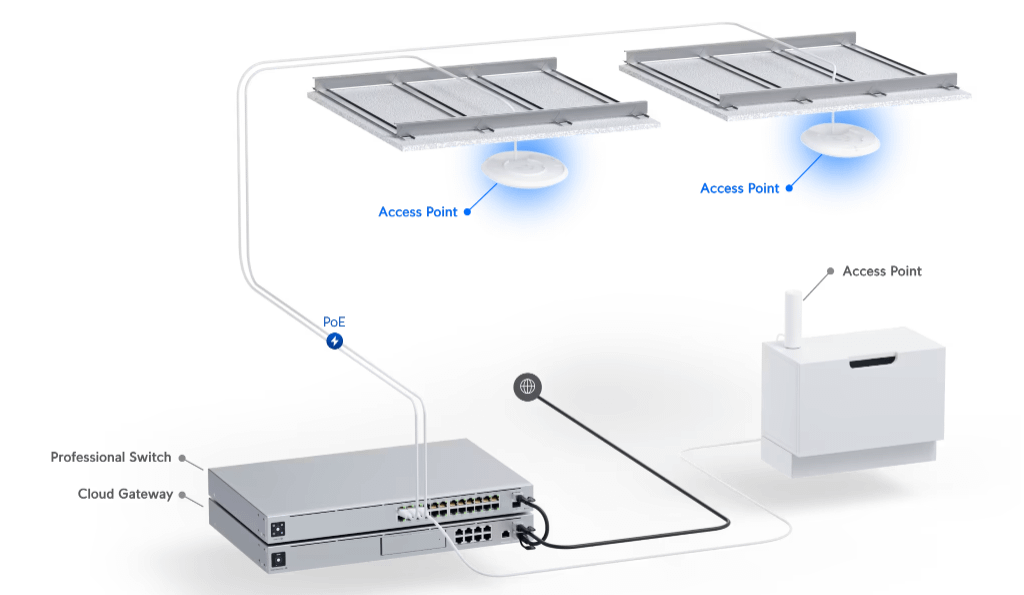 Access Point

Access Point

Access Point

PoE

Professional Switch

Cloud Gateway