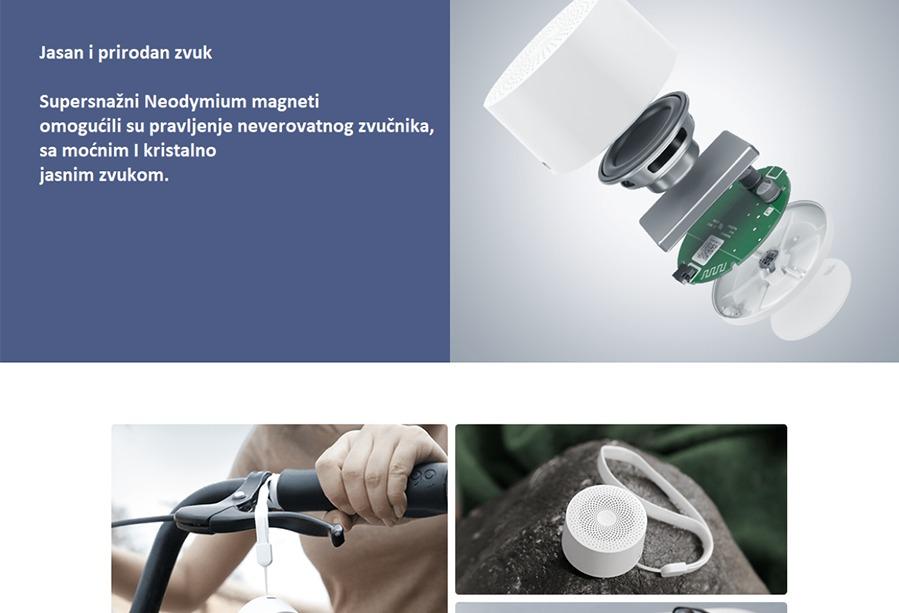 Jasan i prirodan zvuk

Supersnažni Neodymium magneti omogućili su pravljenje neverovatnog zvučnika, sa moćnim I kristalno jasnim zvukom.